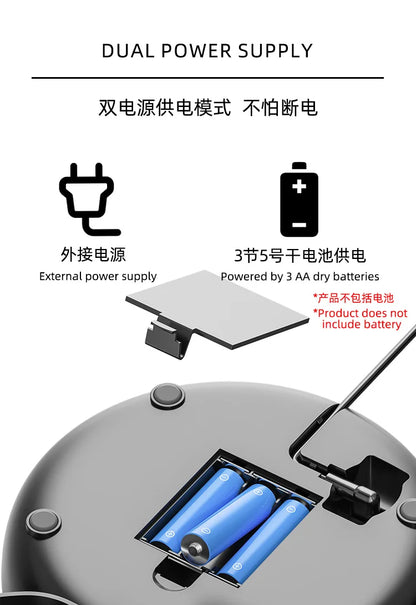 DUAL POWER SUPPLY

双电源供电模式 不怕断电

外接电源
External power supply

3节5号干电池供电
Powered by 3 AA dry batteries

*产品不包括电池
*Product does not include battery