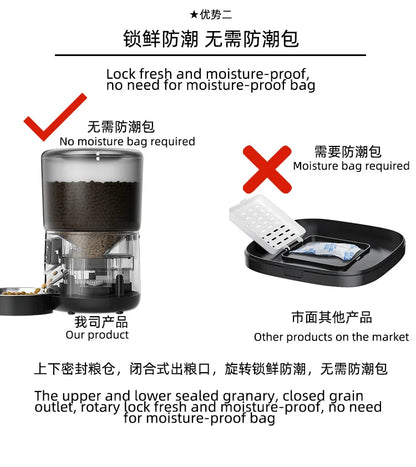 ★优势二

锁鲜防潮 无需防潮包

Lock fresh and moisture-proof, no need for moisture-proof bag

无需防潮包
No moisture bag required

需要防潮包
Moisture bag required

我司产品
Our product

市面其他产品
Other products on the market

上下密封粮仓，闭合式出粮口，旋转锁鲜防潮，无需防潮包

The upper and lower sealed granary, closed grain outlet, rotary lock fresh and moisture-proof, no need for moisture-proof bag