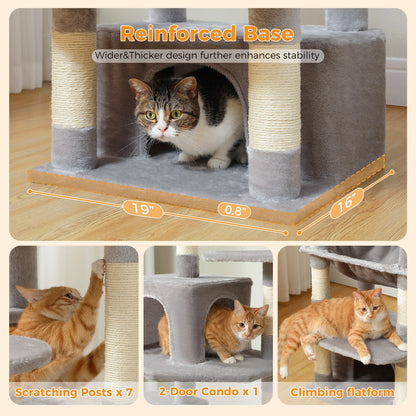 Reinforced Base

Wider&Thicker design further enhances stability

19"

0.8"

16"

Scratching Posts x 7

2-Door Condo x 1

Climbing flatform