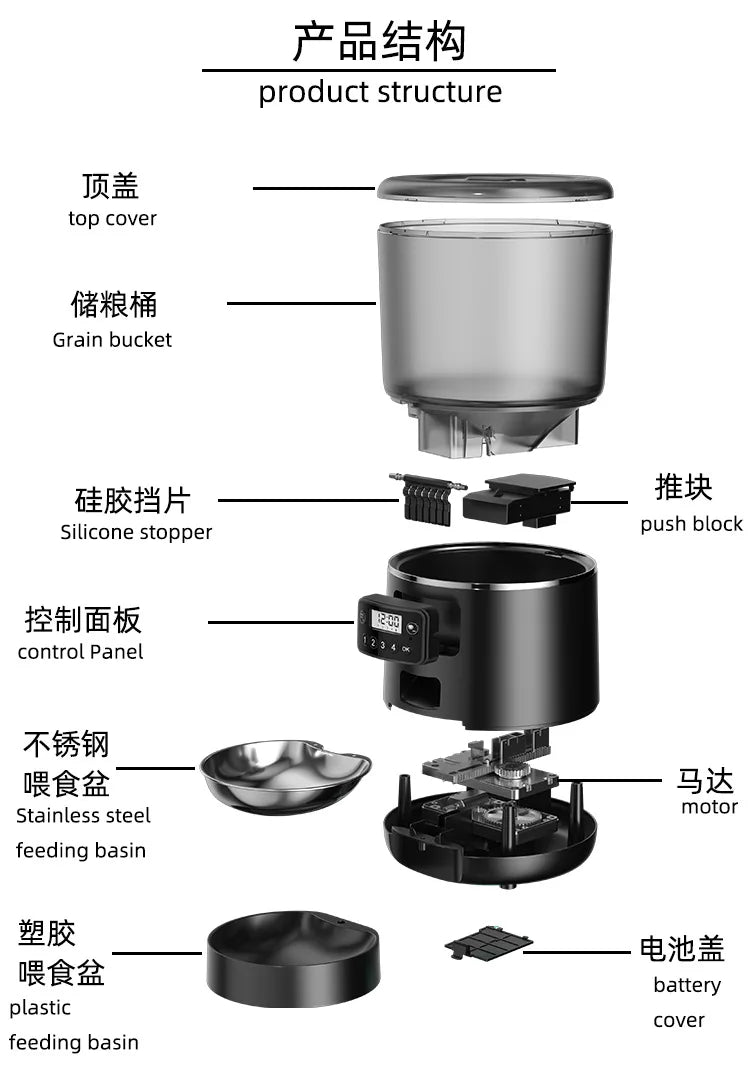 产品结构
product structure

顶盖
top cover

储粮桶
Grain bucket

硅胶挡片
Silicone stopper

推块
push block

控制面板
control Panel

12:00
1 2 3 4 OK

不锈钢
喂食盆
Stainless steel
feeding basin

马达
motor

塑胶
喂食盆
plastic
feeding basin

电池盖
battery
cover