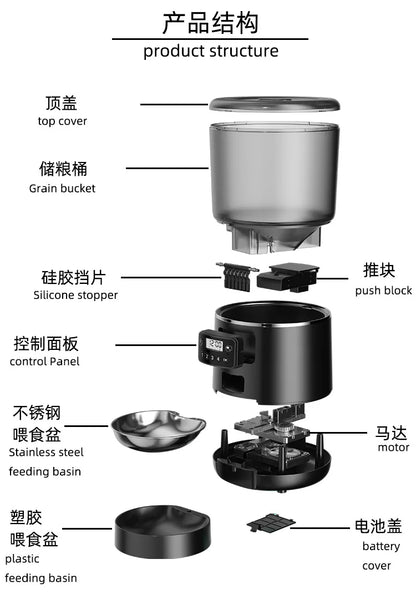 产品结构
product structure

顶盖
top cover

储粮桶
Grain bucket

硅胶挡片
Silicone stopper

推块
push block

控制面板
control Panel

12:00

1 2 3 4

不锈钢
喂食盆
Stainless steel
feeding basin

马达
motor

塑胶
喂食盆
plastic
feeding basin

电池盖
battery
cover