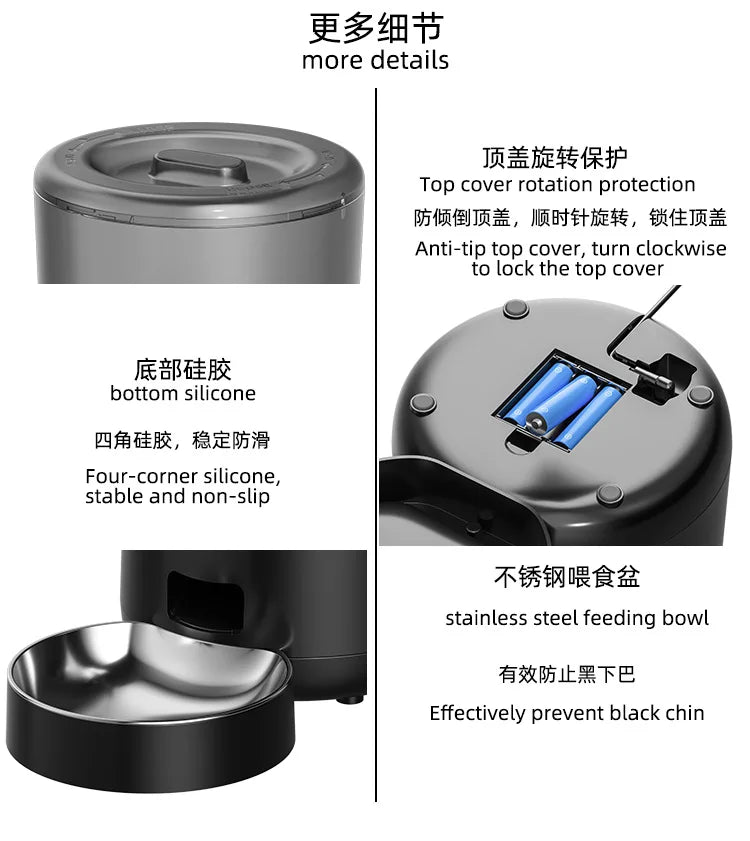 更多细节
more details

顶盖旋转保护
Top cover rotation protection
防倾倒顶盖，顺时针旋转，锁住顶盖
Anti-tip top cover, turn clockwise to lock the top cover

底部硅胶
bottom silicone
四角硅胶，稳定防滑
Four-corner silicone, stable and non-slip

不锈钢喂食盆
stainless steel feeding bowl
有效防止黑下巴
Effectively prevent black chin